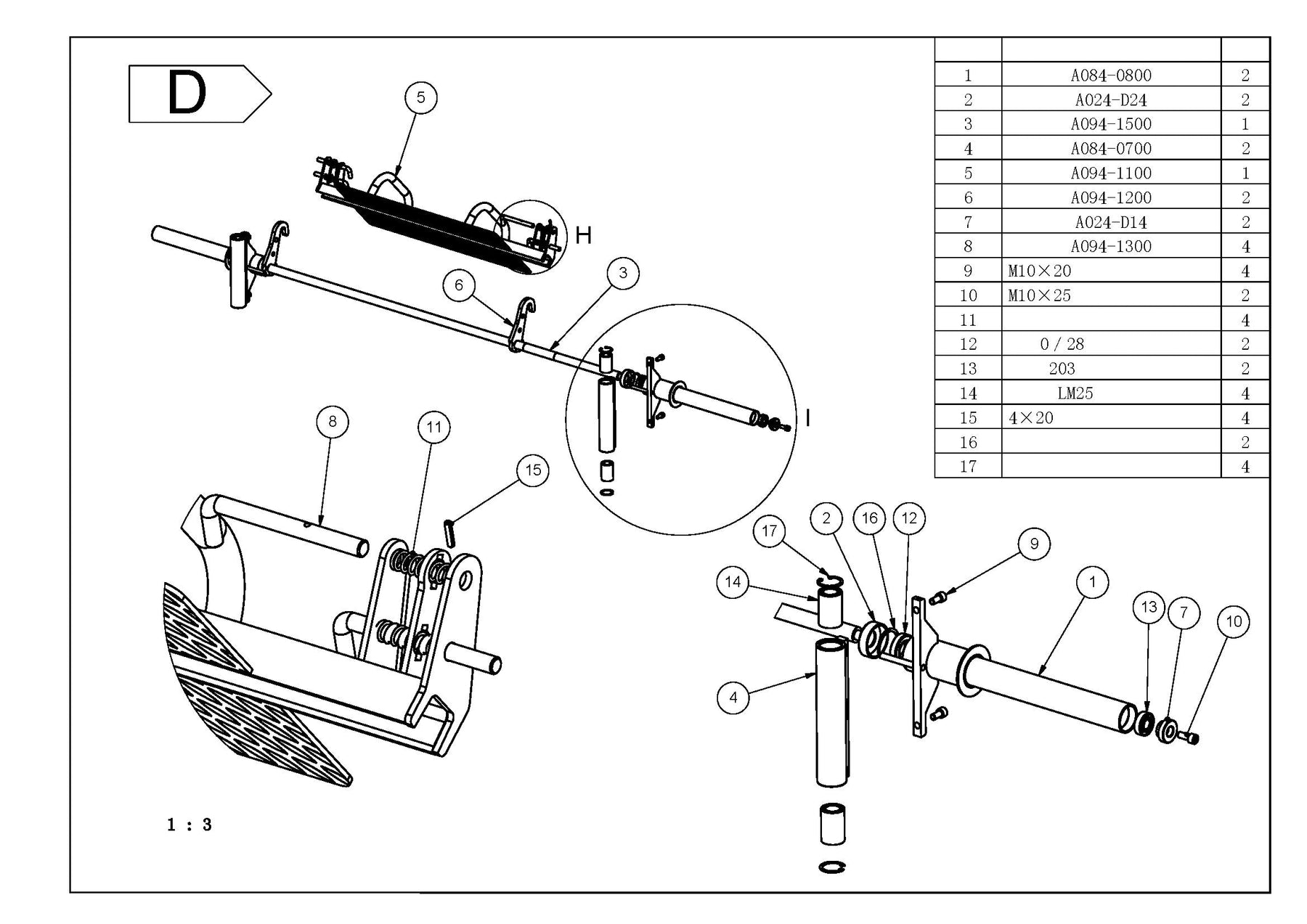 D

| | | |
|---|---|---|
| 1 | A084-0800 | 2 |
| 2 | A024-D24 | 2 |
| 3 | A094-1500 | 1 |
| 4 | A084-0700 | 2 |
| 5 | A094-1100 | 1 |
| 6 | A094-1200 | 2 |
| 7 | A024-D14 | 2 |
| 8 | A094-1300 | 4 |
| 9 | M10×20 | 4 |
| 10 | M10×25 | 2 |
| 11 | | 4 |
| 12 | 0 / 28 | 2 |
| 13 | 203 | 2 |
| 14 | LM25 | 4 |
| 15 | 4×20 | 4 |
| 16 | | 2 |
| 17 | | 4 |

5
H
6
3
I
8
11
15
17
2
16
12
9
14
1
13
7
10
4

1 : 3